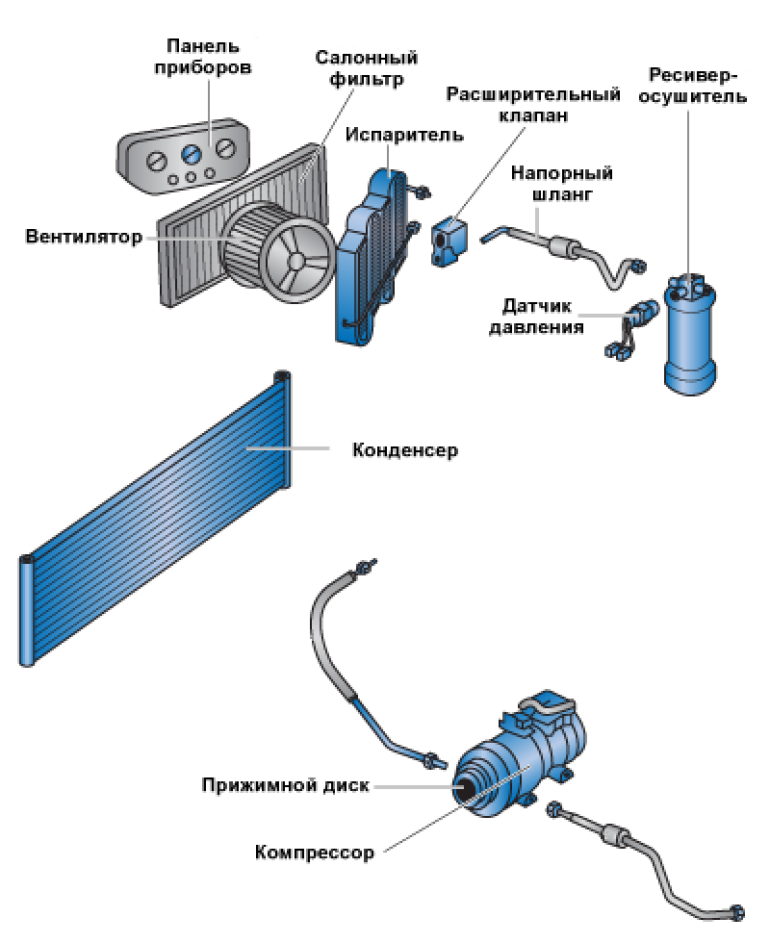 Панель приборов

Салонный фильтр

Расширительный клапан

Ресивер-осушитель

Испаритель

Напорный шланг

Вентилятор

Датчик давления

Конденсер

Прижимной диск

Компрессор